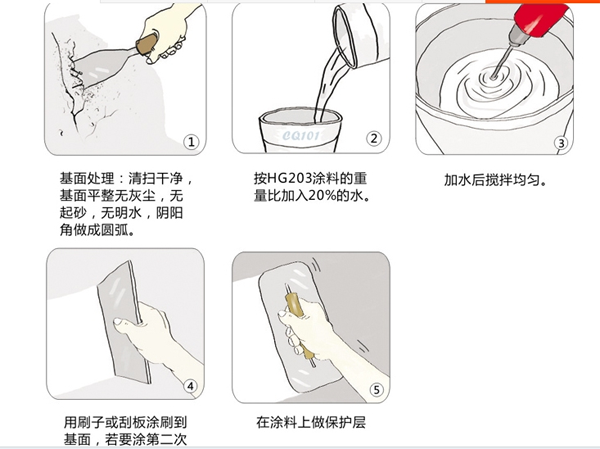 ①

CQ101

②

③

基面处理：清扫干净，基面平整无灰尘，无起砂，无明水，阴阳角做成圆弧。

按HG203涂料的重量比加入20%的水。

加水后搅拌均匀。

④

⑤

用刷子或刮板涂刷到基面，若要涂第二次

在涂料上做保护层